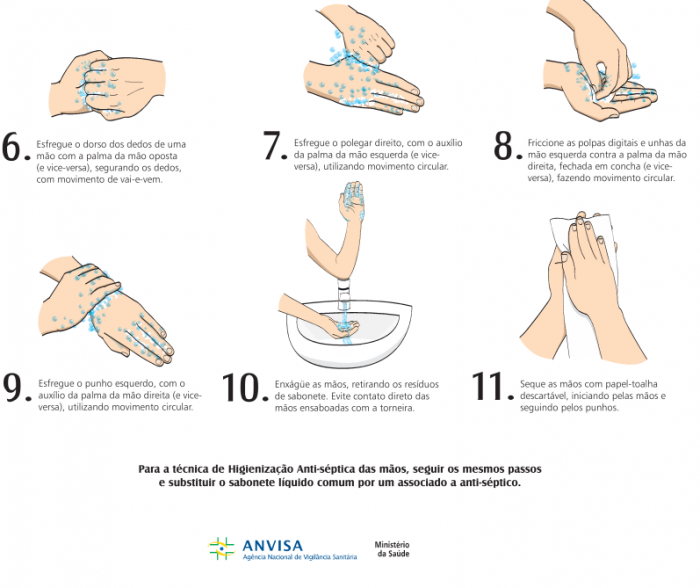 6. Esfregue o dorso dos dedos de uma mão com a palma da mão oposta (e vice-versa), segurando os dedos, com movimento de vai-e-vem.

7. Esfregue o polegar direito, com o auxílio da palma da mão esquerda (e vice-versa), utilizando movimento circular.

8. Friccione as polpas digitais e unhas da mão esquerda contra a palma da mão direita, fechada em concha (e vice-versa), fazendo movimento circular.

9. Esfregue o punho esquerdo, com o auxílio da palma da mão direita (e vice-versa), utilizando movimento circular.

10. Enxágüe as mãos, retirando os resíduos de sabonete. Evite contato direto das mãos ensaboadas com a torneira.

11. Seque as mãos com papel-toalha descartável, iniciando pelas mãos e seguindo pelos punhos.

Para a técnica de Higienização Anti-séptica das mãos, seguir os mesmos passos e substituir o sabonete líquido comum por um associado a anti-séptico.

ANVISA
Agência Nacional de Vigilância Sanitária

Ministério da Saúde